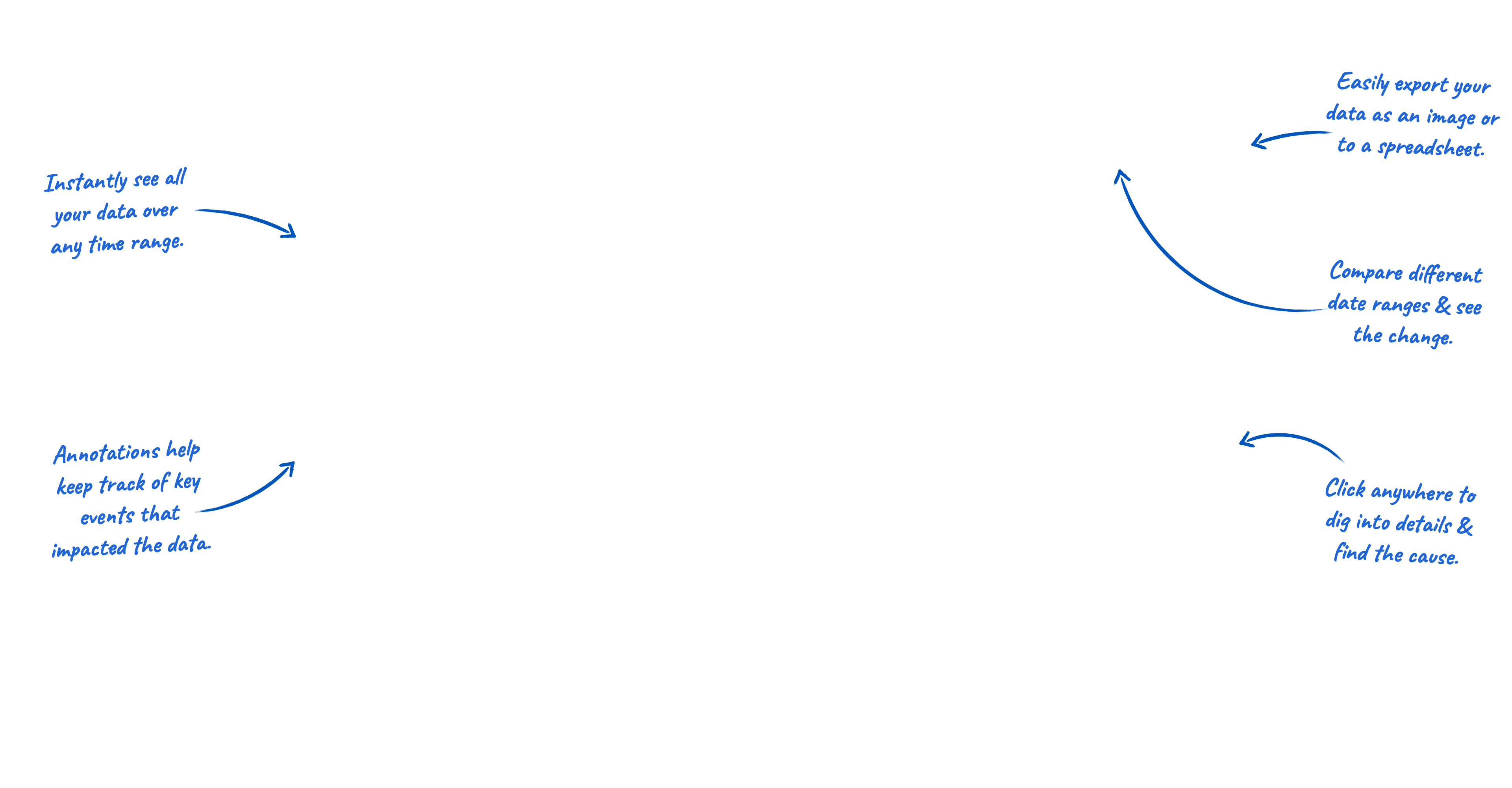 Instantly see all your data over any time range.

Annotations help keep track of key events that impacted the data.

Easily export your data as an image or to a spreadsheet.

Compare different date ranges & see the change.

Click anywhere to dig into details & find the cause.